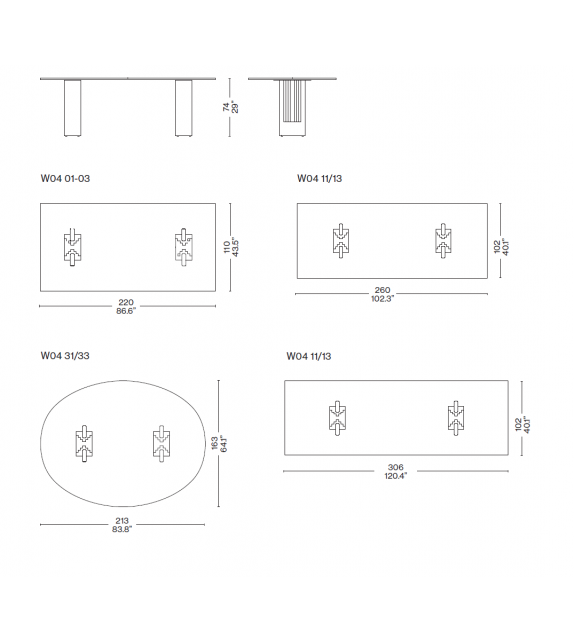 74
29"

W04 01-03

110
43.5"

220
86.6"

W04 11/13

102
40.1"

260
102.3"

W04 31/33

163
64.1"

213
83.8"

W04 11/13

102
40.1"

306
120.4"