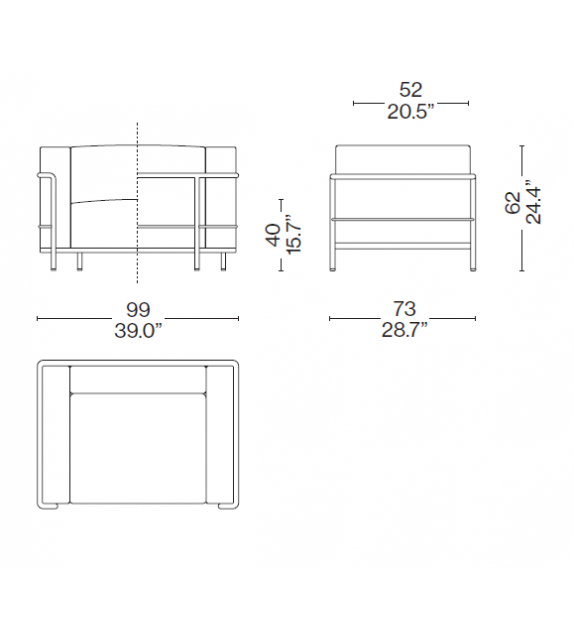 52
20.5”

40
15.7”

62
24.4”

99
39.0”

73
28.7”