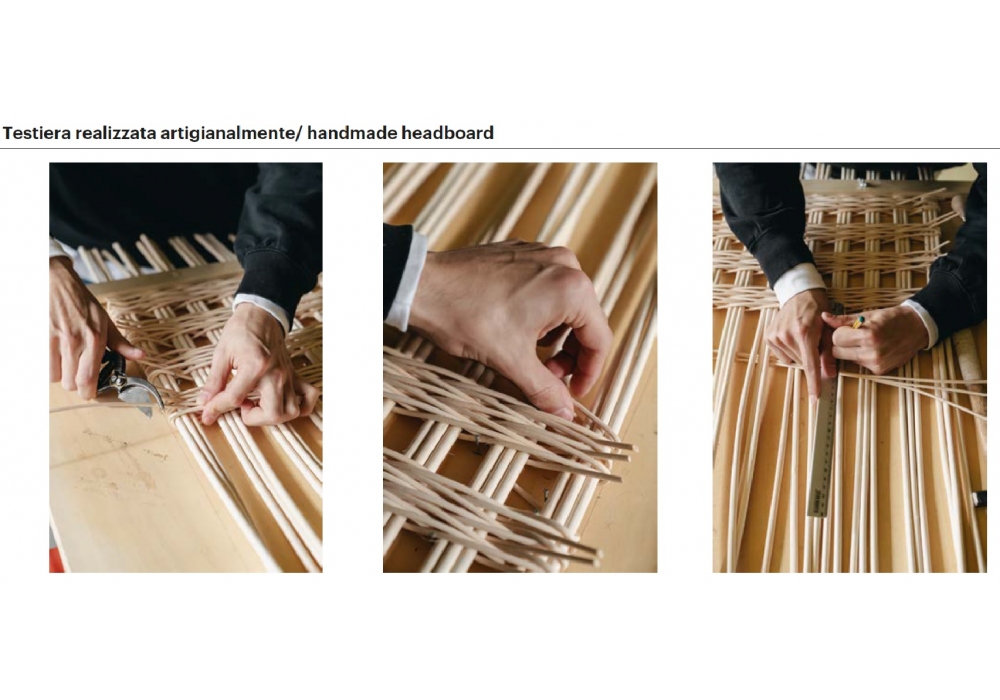 Testiera realizzata artigianalmente/ handmade headboard