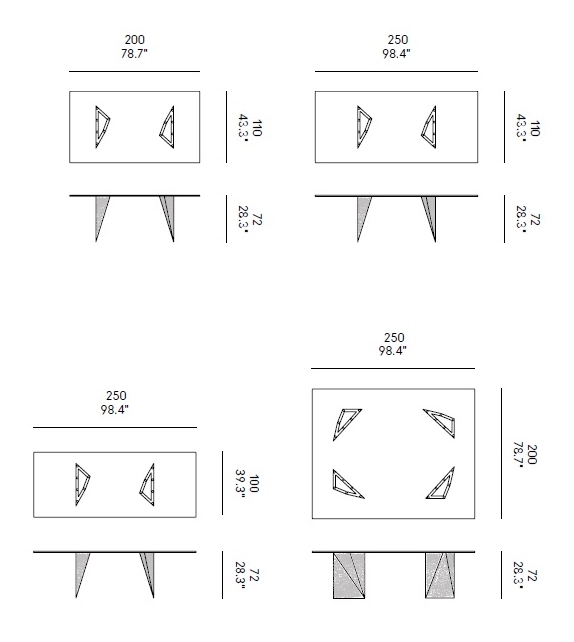 200
78.7"

110
43.3"

72
28.3"

250
98.4"

110
43.3"

72
28.3"

250
98.4"

100
39.3"

72
28.3"

250
98.4"

200
78.7"

72
28.3"