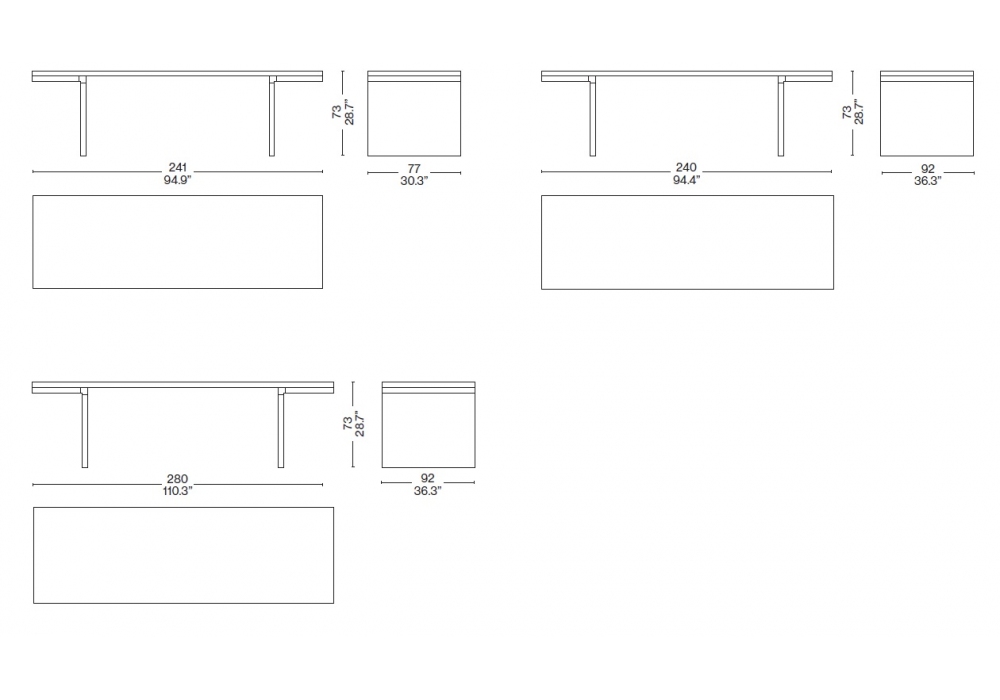 73
28.7"

241
94.9"

77
30.3"

73
28.7"

240
94.4"

92
36.3"

73
28.7"

280
110.3"

92
36.3"