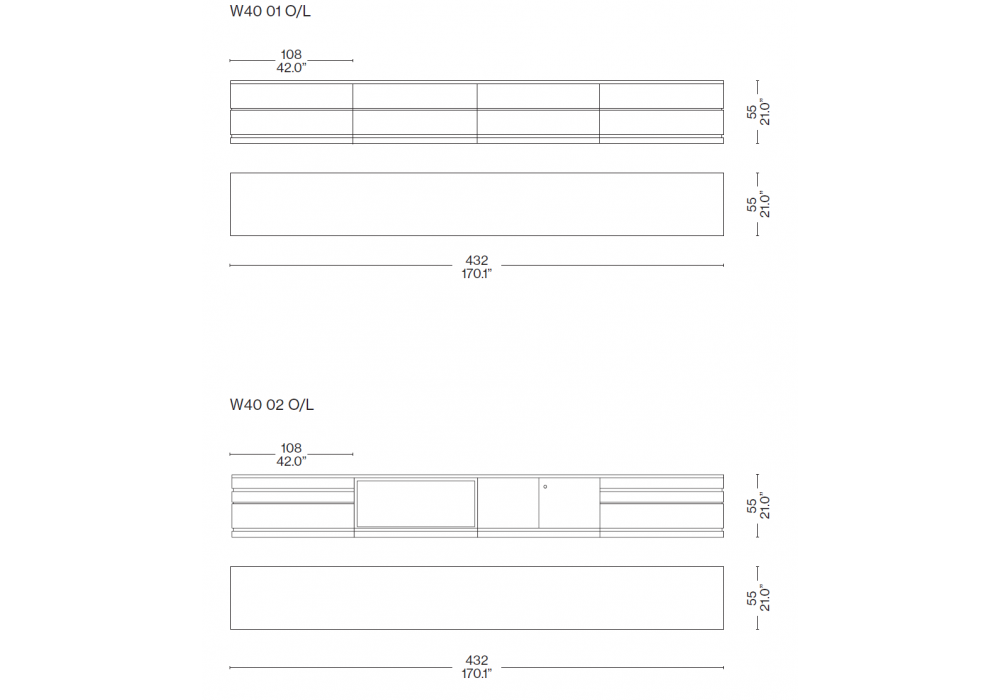 W40 01 O/L

108
42.0"

55
21.0"

55
21.0"

432
170.1"

W40 02 O/L

108
42.0"

55
21.0"

55
21.0"

432
170.1"