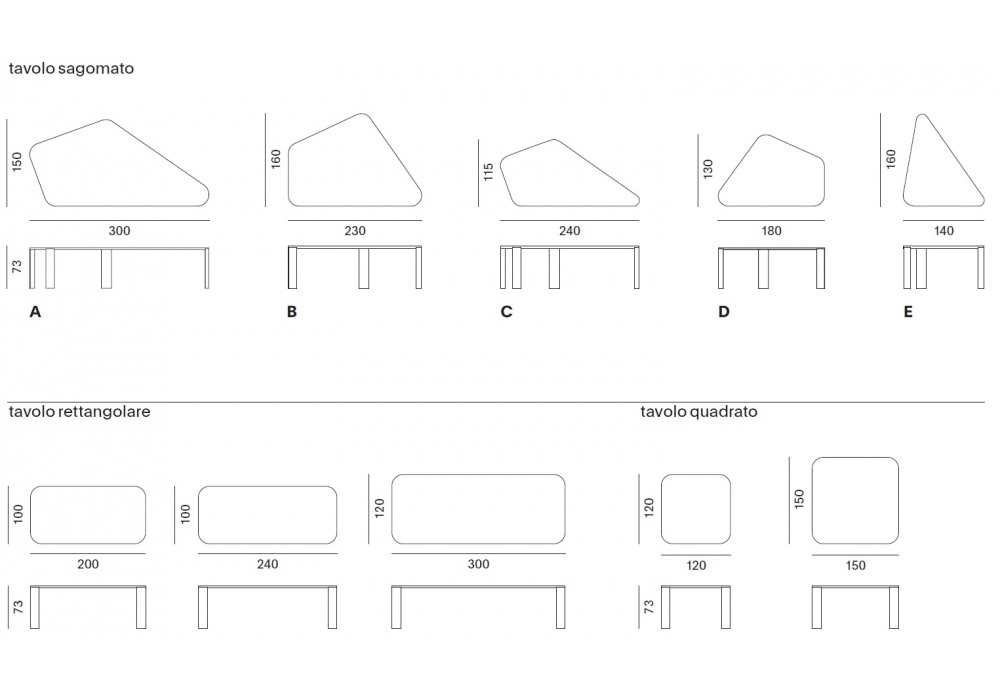 tavolo sagomato

150
300
73
A

160
230
B

115
240
C

130
180
D

160
140
E

tavolo rettangolare

100
200
73

100
240

120
300

tavolo quadrato

120
120
73

150
150