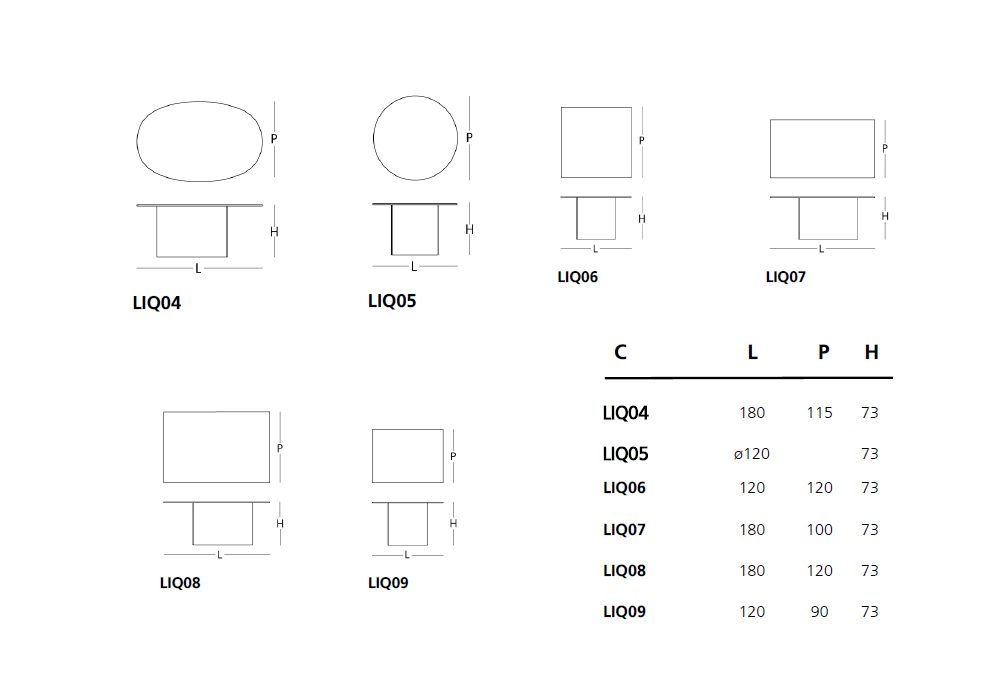 P

H

L

LIQ04

P

H

L

LIQ05

P

H

L

LIQ06

P

H

L

LIQ07

P

H

L

LIQ08

P

H

L

LIQ09

| C | L | P | H |
|---|---|---|---|
| LIQ04 | 180 | 115 | 73 |
| LIQ05 | ø120 | | 73 |
| LIQ06 | 120 | 120 | 73 |
| LIQ07 | 180 | 100 | 73 |
| LIQ08 | 180 | 120 | 73 |
| LIQ09 | 120 | 90 | 73 |