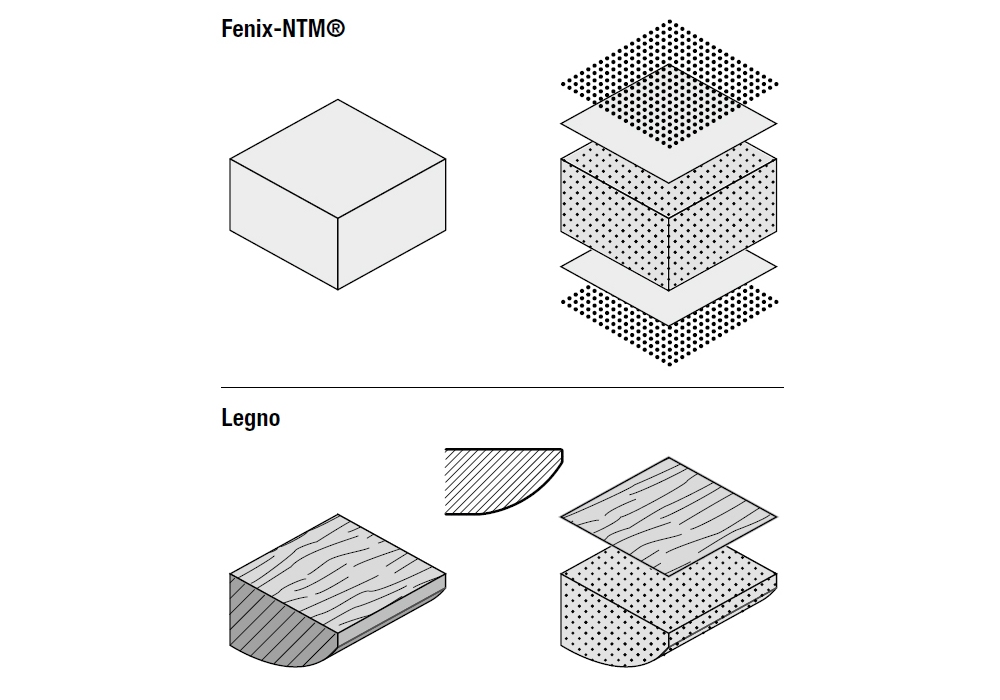 Fenix-NTM®

Legno