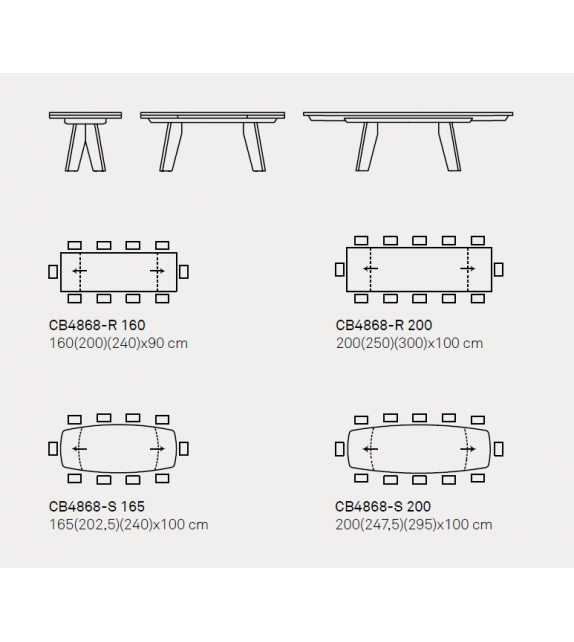 CB4868-R 160
160(200)(240)x90 cm

CB4868-R 200
200(250)(300)x100 cm

CB4868-S 165
165(202,5)(240)x100 cm

CB4868-S 200
200(247,5)(295)x100 cm