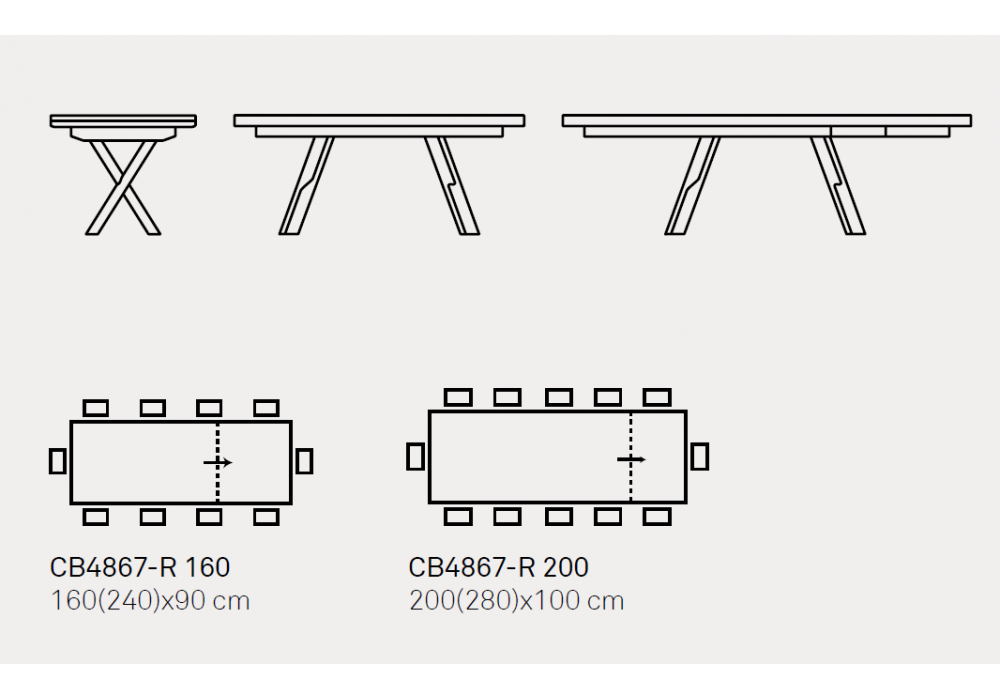 CB4867-R 160
160(240)x90 cm

CB4867-R 200
200(280)x100 cm