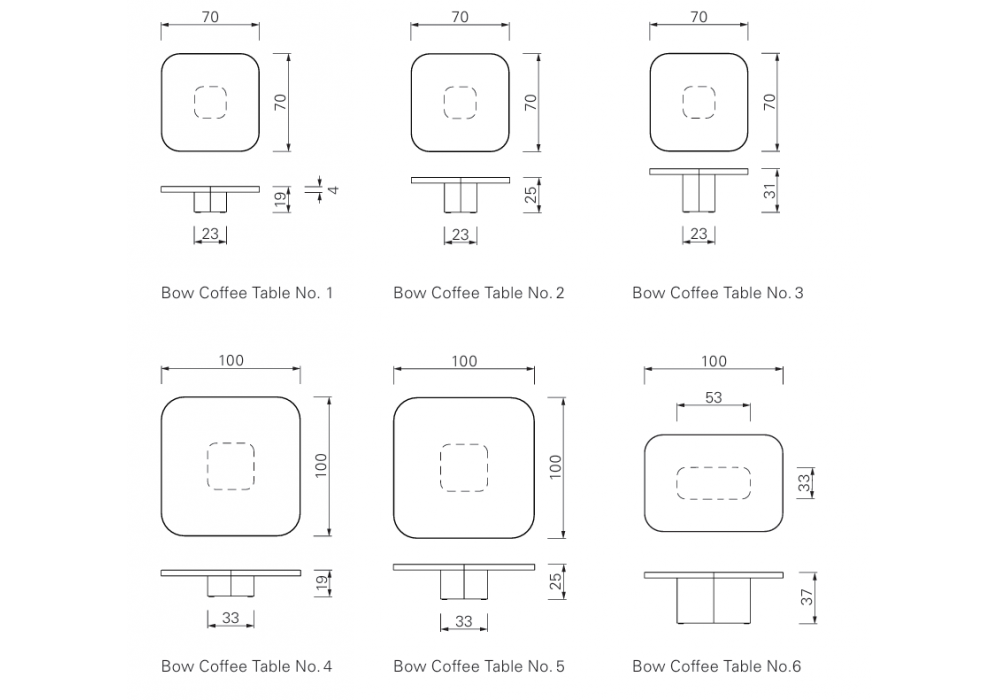 70

70

19

4

23

Bow Coffee Table No. 1

70

70

25

23

Bow Coffee Table No. 2

70

70

31

23

Bow Coffee Table No. 3

100

100

19

33

Bow Coffee Table No. 4

100

100

25

33

Bow Coffee Table No. 5

100

53

33

37

Bow Coffee Table No.6