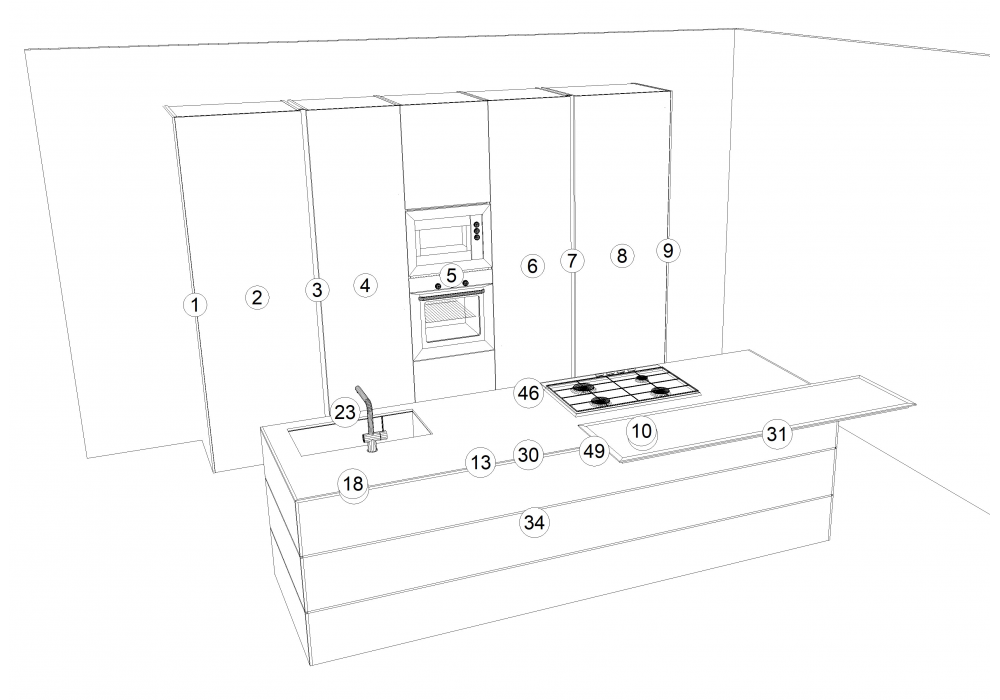 1
2
3
4
5
6
7
8
9
46
23
10
31
13
30
49
18
34