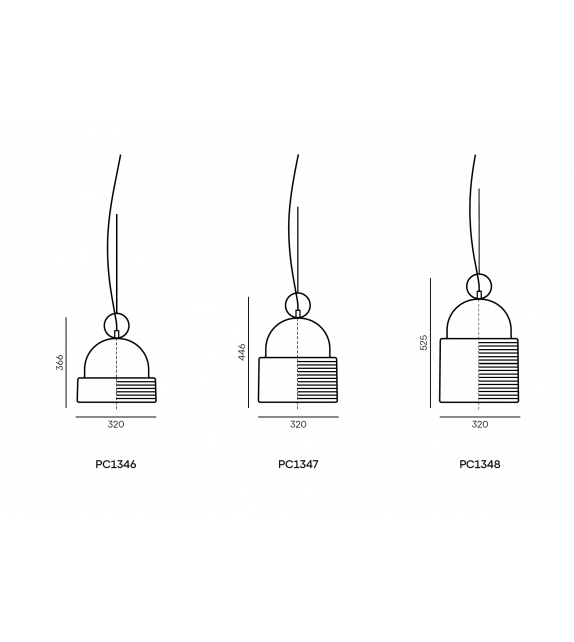 366

320

PC1346

446

320

PC1347

525

320

PC1348