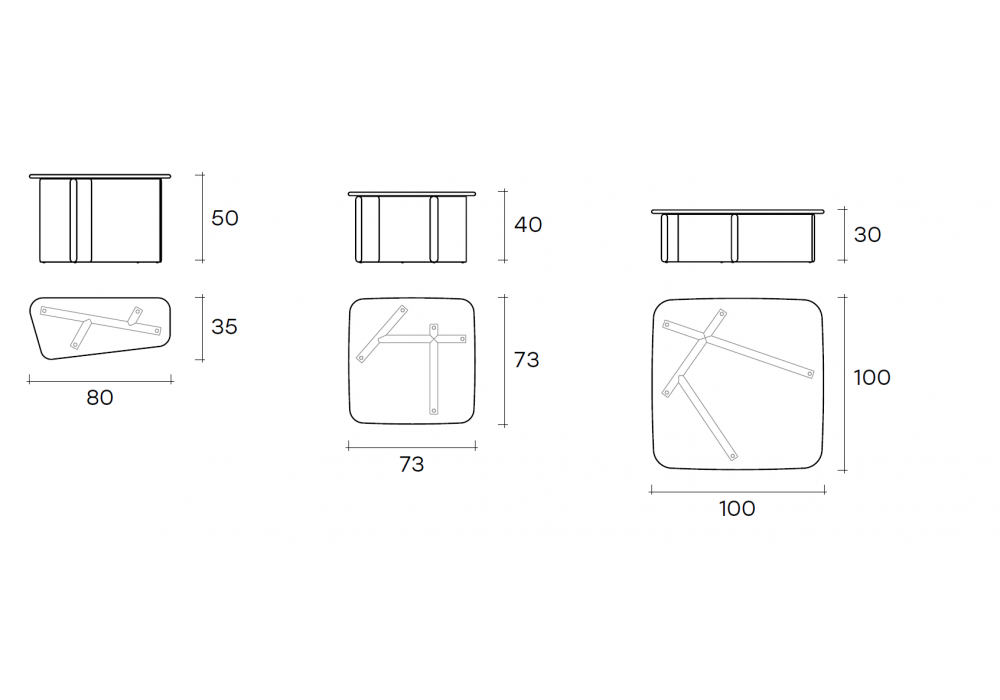 50
35
80
40
73
73
30
100
100