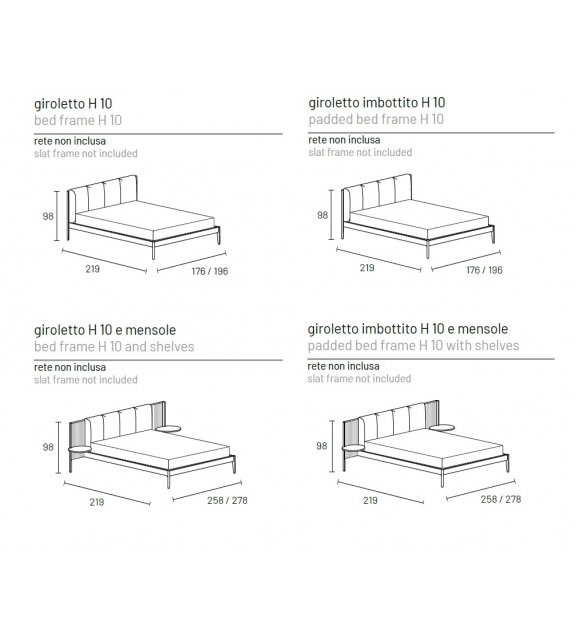 giroletto H 10
bed frame H 10

rete non inclusa
slat frame not included

98

219

176 / 196

giroletto imbottito H 10
padded bed frame H 10

rete non inclusa
slat frame not included

98

219

176 / 196

giroletto H 10 e mensole
bed frame H 10 and shelves

rete non inclusa
slat frame not included

98

219

258 / 278

giroletto imbottito H 10 e mensole
padded bed frame H 10 with shelves

rete non inclusa
slat frame not included

98

219

258 / 278