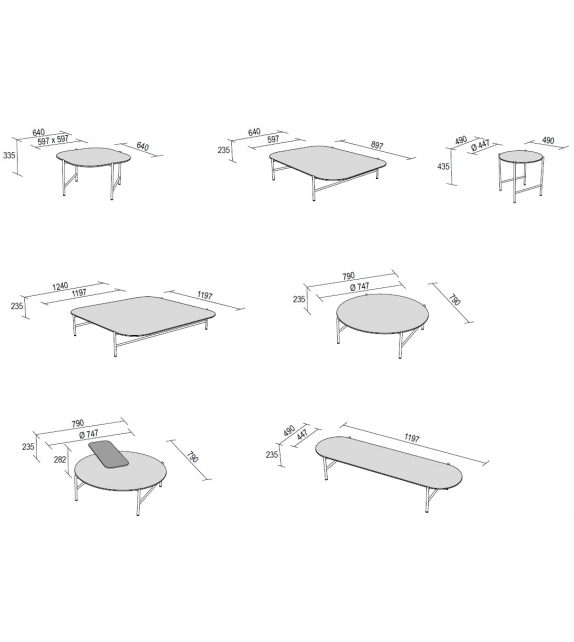 640
597 x 597
335
640

640
597
235
897

490
Ø 447
435
490

1240
1197
235
1197

790
Ø 747
235
790

790
Ø 747
235
282
790

490
447
235
1197