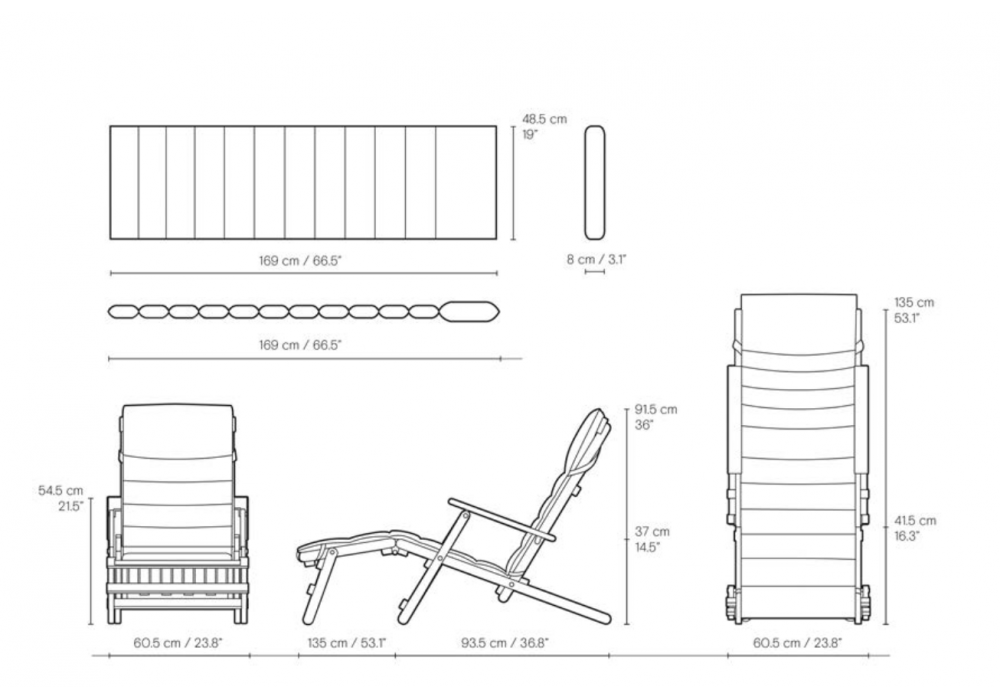 48.5 cm
19"

169 cm / 66.5"

8 cm / 3.1"

169 cm / 66.5"

135 cm
53.1"

91.5 cm
36"

54.5 cm
21.5"

37 cm
14.5"

41.5 cm
16.3"

60.5 cm / 23.8"

135 cm / 53.1"

93.5 cm / 36.8"

60.5 cm / 23.8"