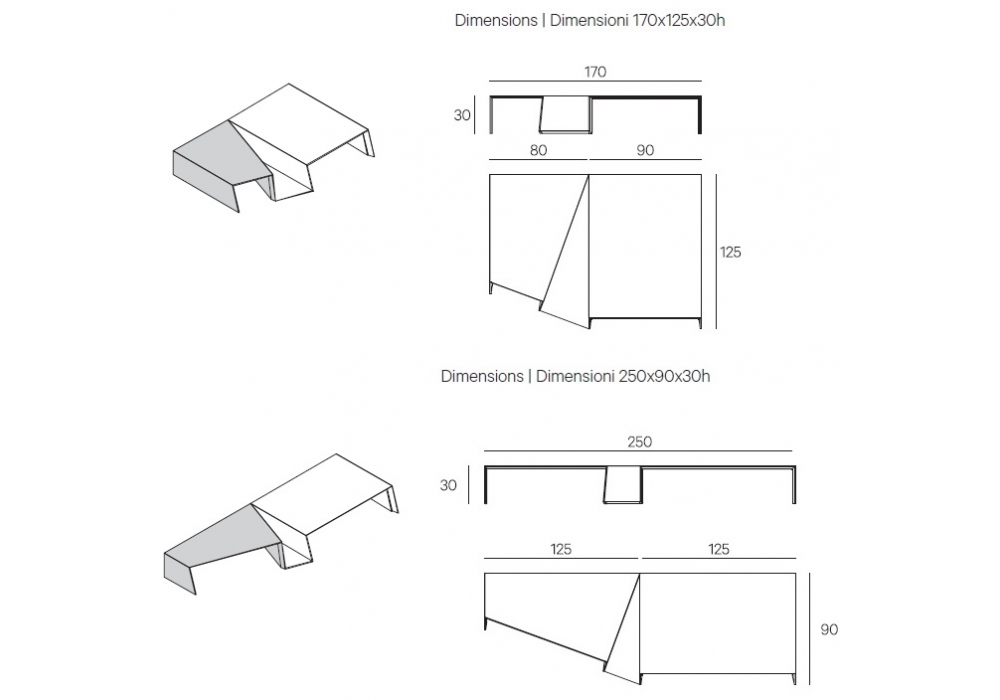 Dimensions | Dimensioni 170x125x30h

170

30

80

90

125

Dimensions | Dimensioni 250x90x30h

250

30

125

125

90