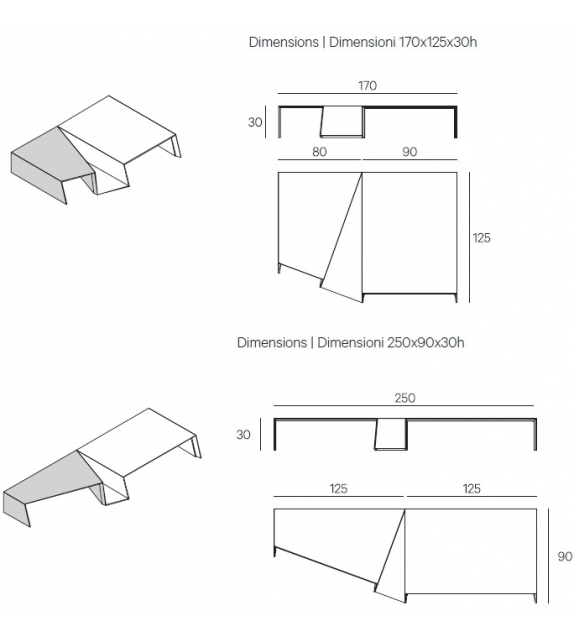 Dimensions | Dimensioni 170x125x30h

170

30

80

90

125

Dimensions | Dimensioni 250x90x30h

250

30

125

125

90