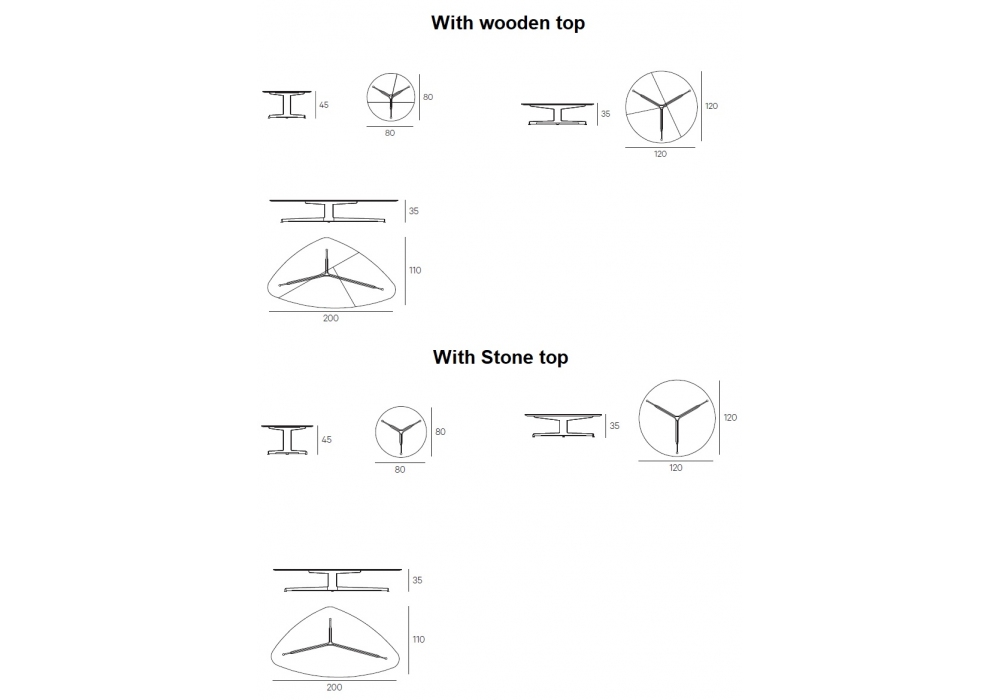 With wooden top

45

80

80

35

120

120

35

110

200

With Stone top

45

80

80

35

120

120

35

110

200