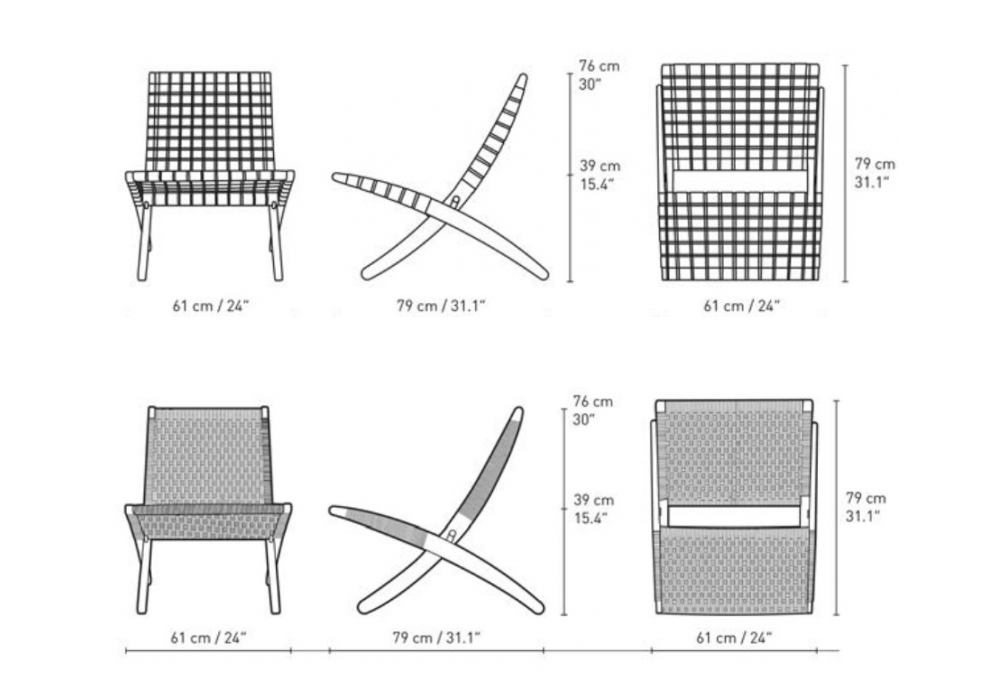 76 cm
30"

39 cm
15.4"

79 cm
31.1"

61 cm / 24"

79 cm / 31.1"

61 cm / 24"

76 cm
30"

39 cm
15.4"

79 cm
31.1"

61 cm / 24"

79 cm / 31.1"

61 cm / 24"