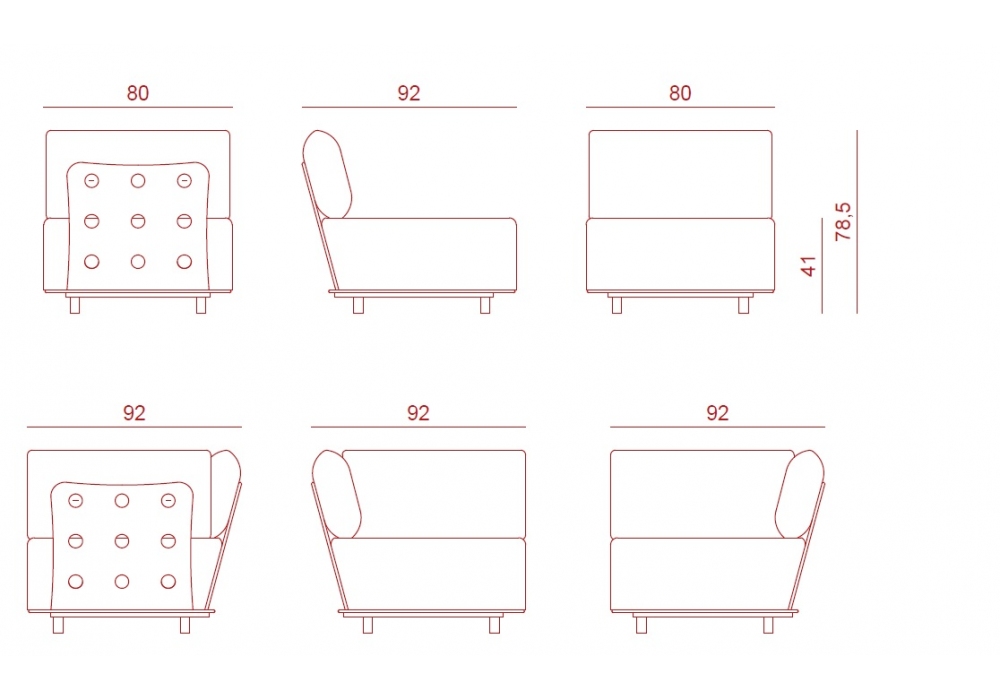 80

92

80

41

78,5

92

92

92