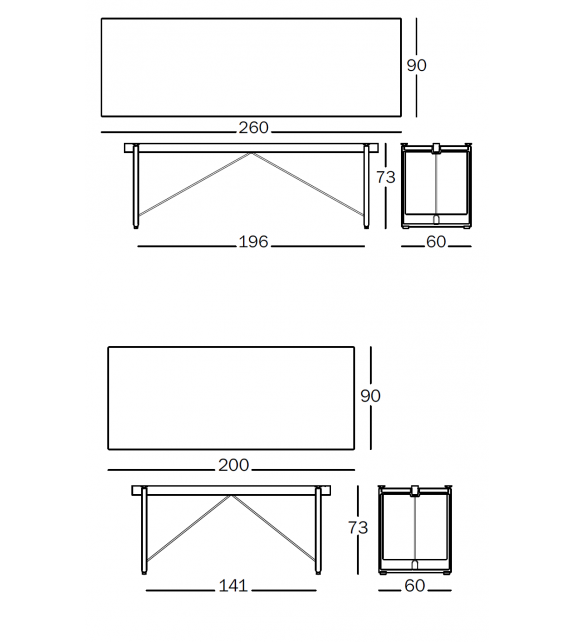 90
260
73
196
60
90
200
73
141
60