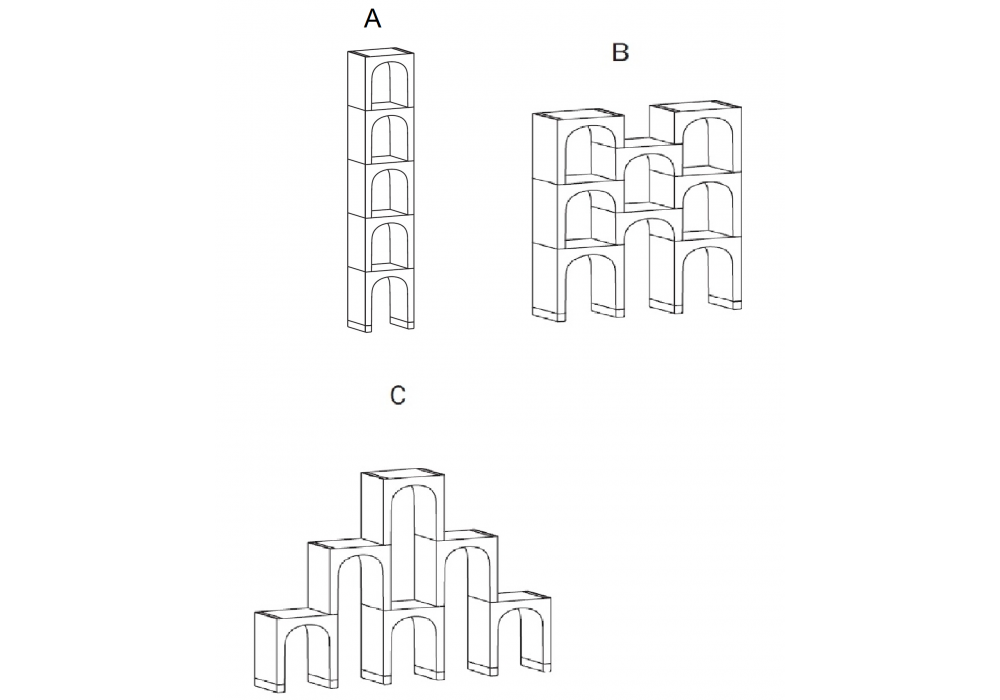 A

B

C