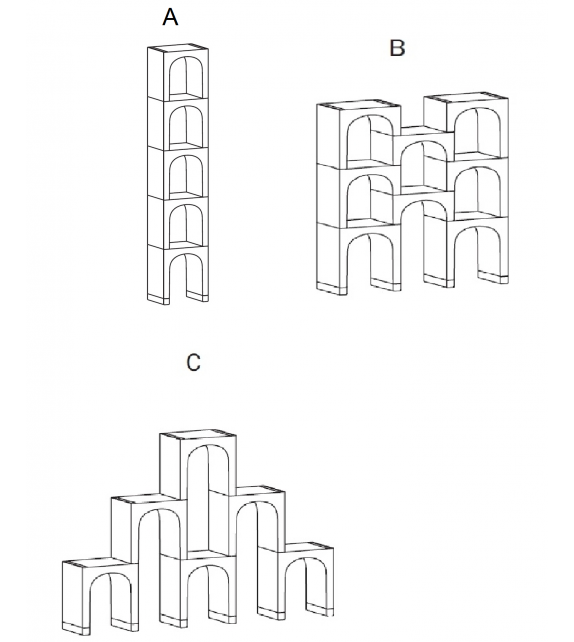 A

B

C