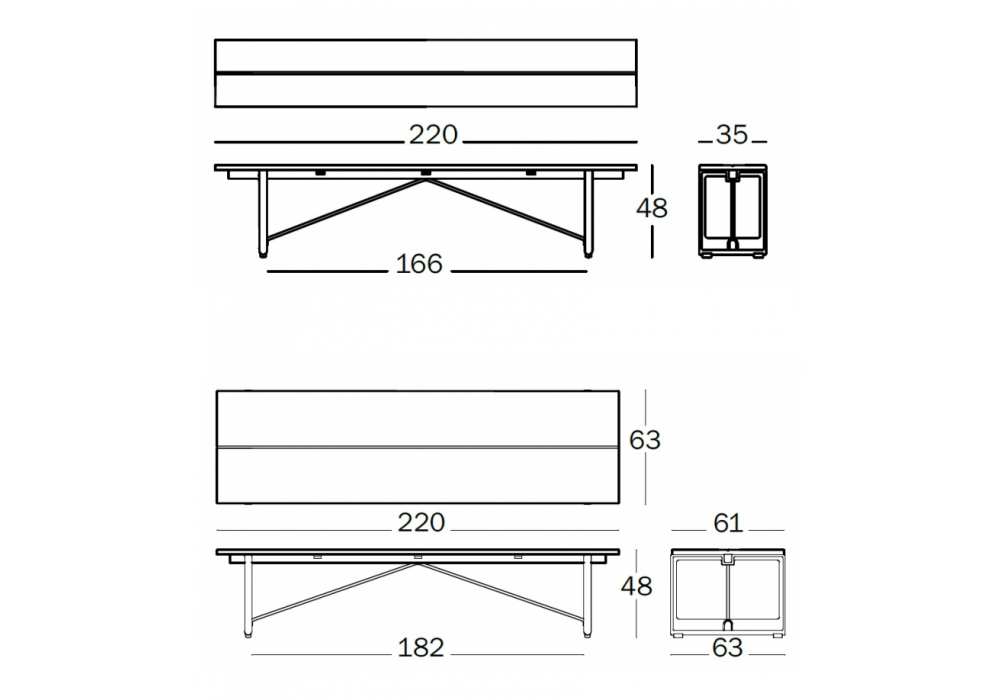 220
35
48
166
63
220
61
48
182
63