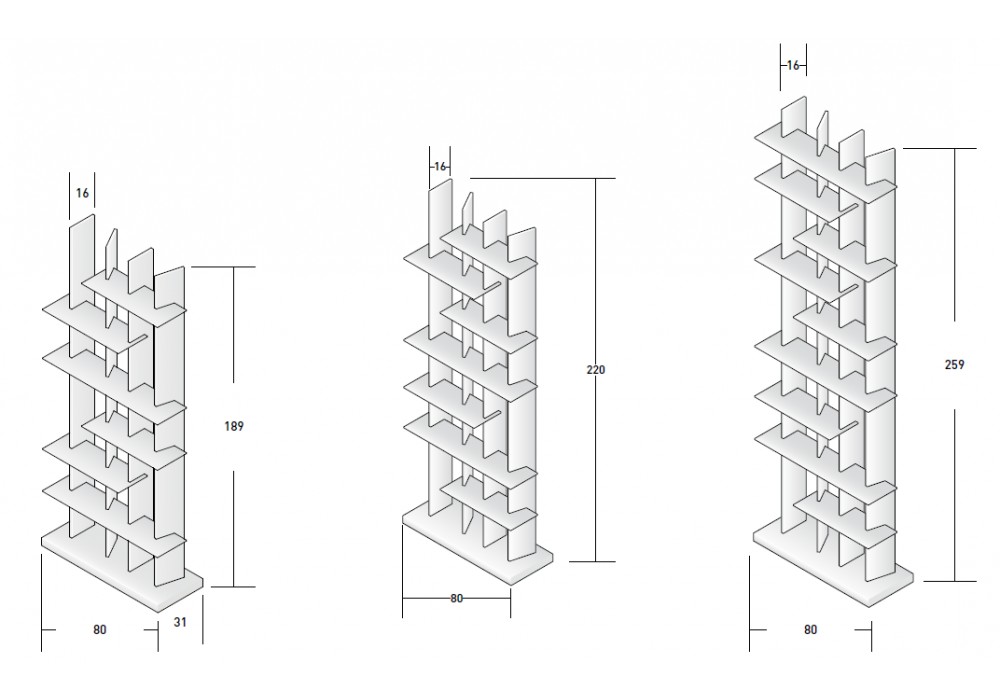 16
189
80
31
16
220
80
16
259
80