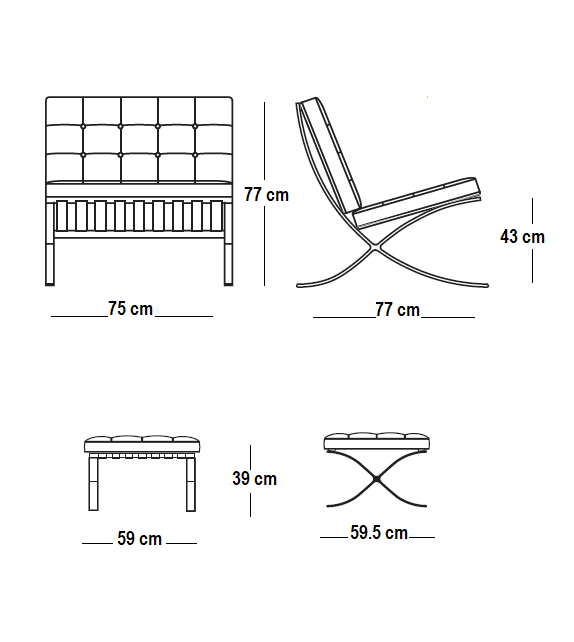 77 cm

43 cm

75 cm

77 cm

39 cm

59 cm

59.5 cm