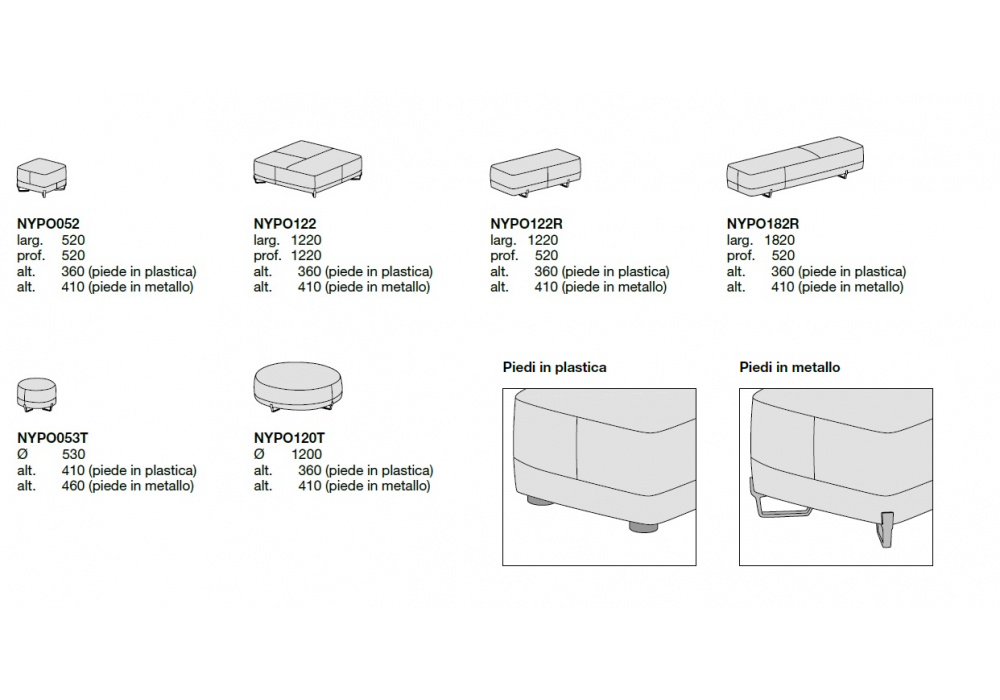 NYPO052
larg. 520
prof. 520
alt. 360 (piede in plastica)
alt. 410 (piede in metallo)

NYPO122
larg. 1220
prof. 1220
alt. 360 (piede in plastica)
alt. 410 (piede in metallo)

NYPO122R
larg. 1220
prof. 520
alt. 360 (piede in plastica)
alt. 410 (piede in metallo)

NYPO182R
larg. 1820
prof. 520
alt. 360 (piede in plastica)
alt. 410 (piede in metallo)

NYPO053T
Ø 530
alt. 410 (piede in plastica)
alt. 460 (piede in metallo)

NYPO120T
Ø 1200
alt. 360 (piede in plastica)
alt. 410 (piede in metallo)

Piedi in plastica

Piedi in metallo