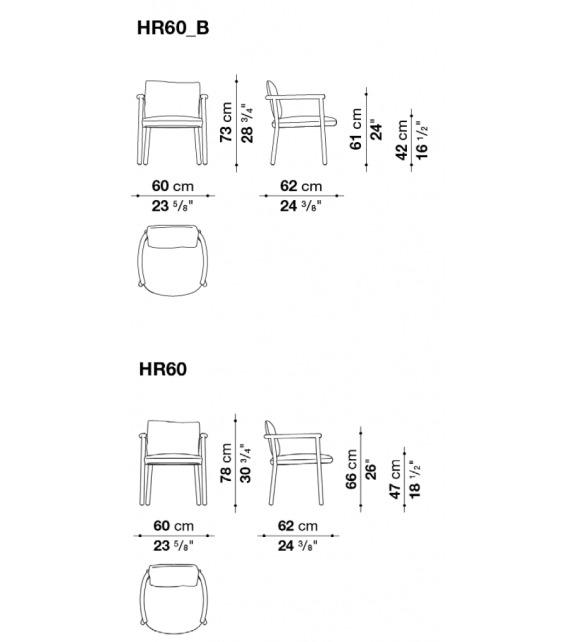 HR60_B

73 cm
28 3/4"
61 cm
24"
42 cm
16 1/2"

60 cm
23 5/8"
62 cm
24 3/8"

HR60

78 cm
30 3/4"
66 cm
26"
47 cm
18 1/2"

60 cm
23 5/8"
62 cm
24 3/8"