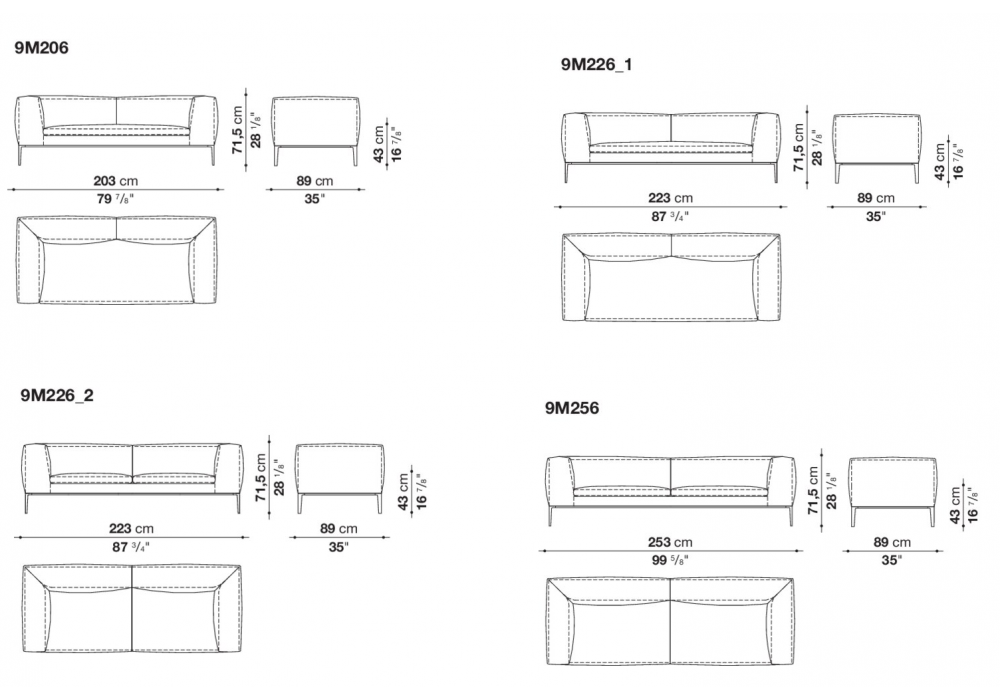 9M206

71,5 cm
28 $^1/_8$"

43 cm
16 $^7/_8$"

203 cm
79 $^7/_8$"

89 cm
35"

9M226_1

71,5 cm
28 $^1/_8$"

43 cm
16 $^7/_8$"

223 cm
87 $^3/_4$"

89 cm
35"

9M226_2

71,5 cm
28 $^1/_8$"

43 cm
16 $^7/_8$"

223 cm
87 $^3/_4$"

89 cm
35"

9M256

71,5 cm
28 $^1/_8$"

43 cm
16 $^7/_8$"

253 cm
99 $^5/_8$"

89 cm
35"