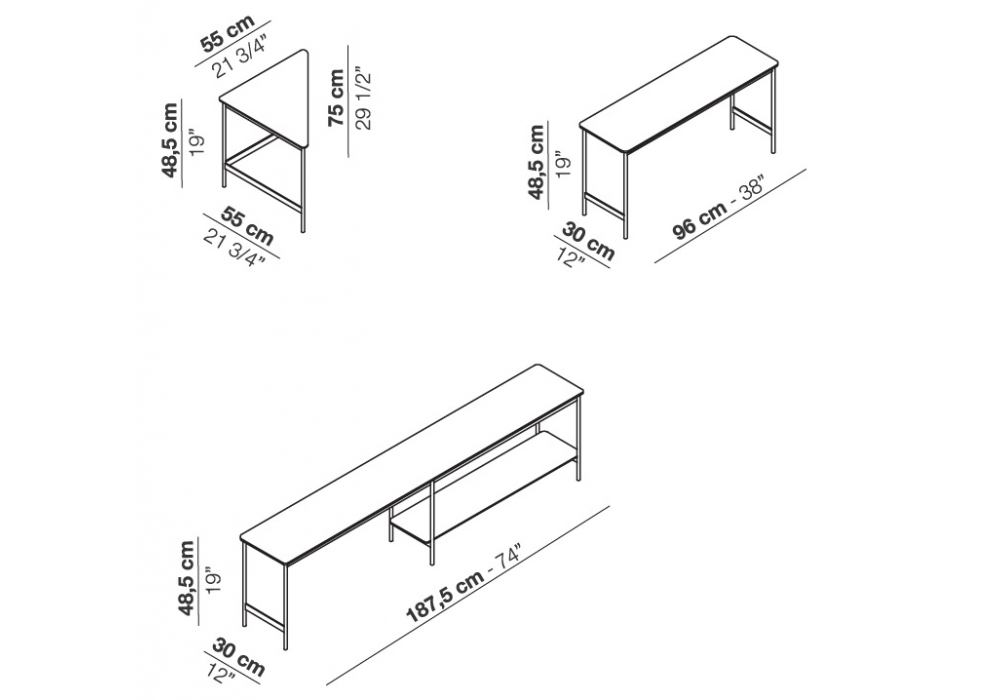 55 cm
21 3/4"
75 cm
29 1/2"
48,5 cm
19"
55 cm
21 3/4"

48,5 cm
19"
30 cm
12"
96 cm - 38"

48,5 cm
19"
30 cm
12"
187,5 cm - 74"