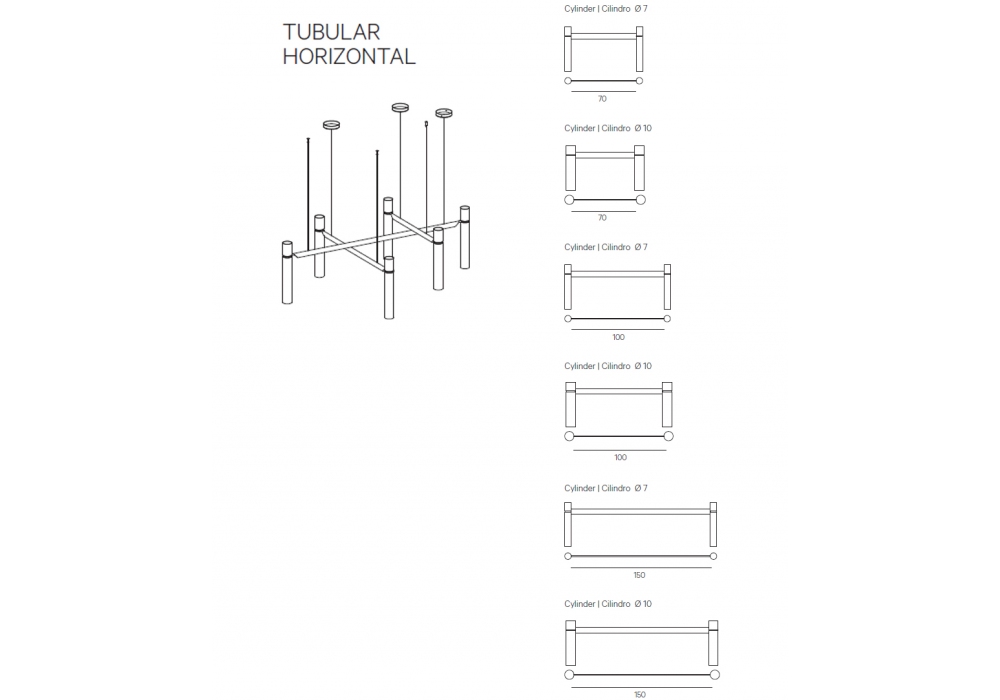 TUBULAR
HORIZONTAL

Cylinder | Cilindro Ø 7

70

Cylinder | Cilindro Ø 10

70

Cylinder | Cilindro Ø 7

100

Cylinder | Cilindro Ø 10

100

Cylinder | Cilindro Ø 7

150

Cylinder | Cilindro Ø 10

150