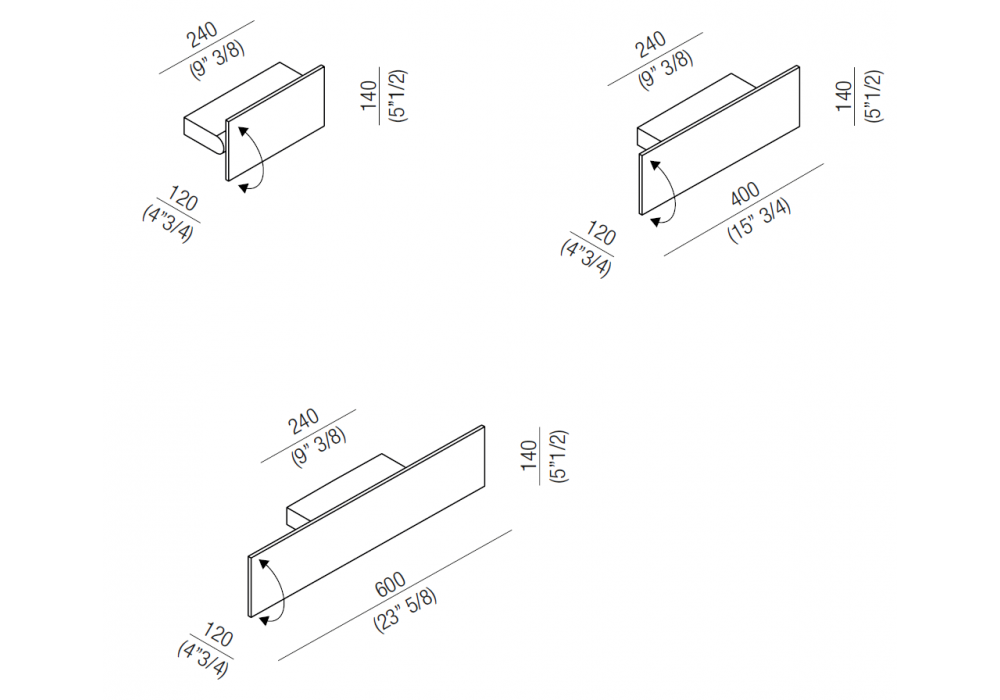 240
(9" 3/8)

140
(5"1/2)

120
(4"3/4)

240
(9" 3/8)

140
(5"1/2)

400
(15" 3/4)

120
(4"3/4)

240
(9" 3/8)

140
(5"1/2)

600
(23" 5/8)

120
(4"3/4)