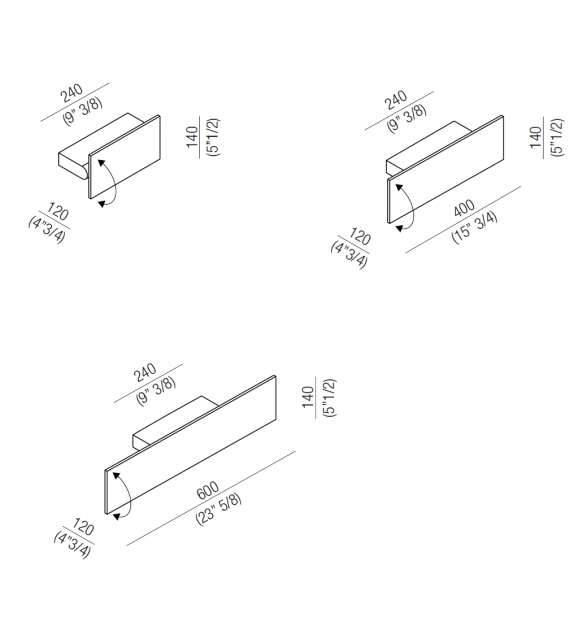 240
(9" 3/8)

140
(5"1/2)

120
(4"3/4)

240
(9" 3/8)

140
(5"1/2)

400
(15" 3/4)

120
(4"3/4)

240
(9" 3/8)

140
(5"1/2)

600
(23" 5/8)

120
(4"3/4)