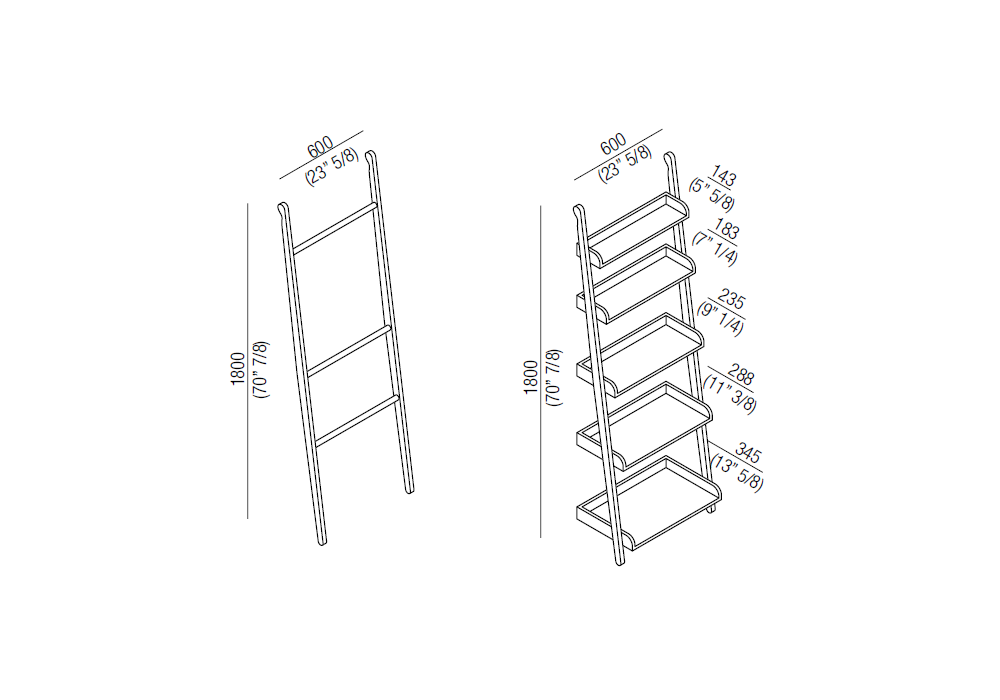 600
(23" 5/8)

1800
(70" 7/8)

600
(23" 5/8)

143
(5" 5/8)

183
(7" 1/4)

235
(9" 1/4)

288
(11" 3/8)

345
(13" 5/8)

1800
(70" 7/8)