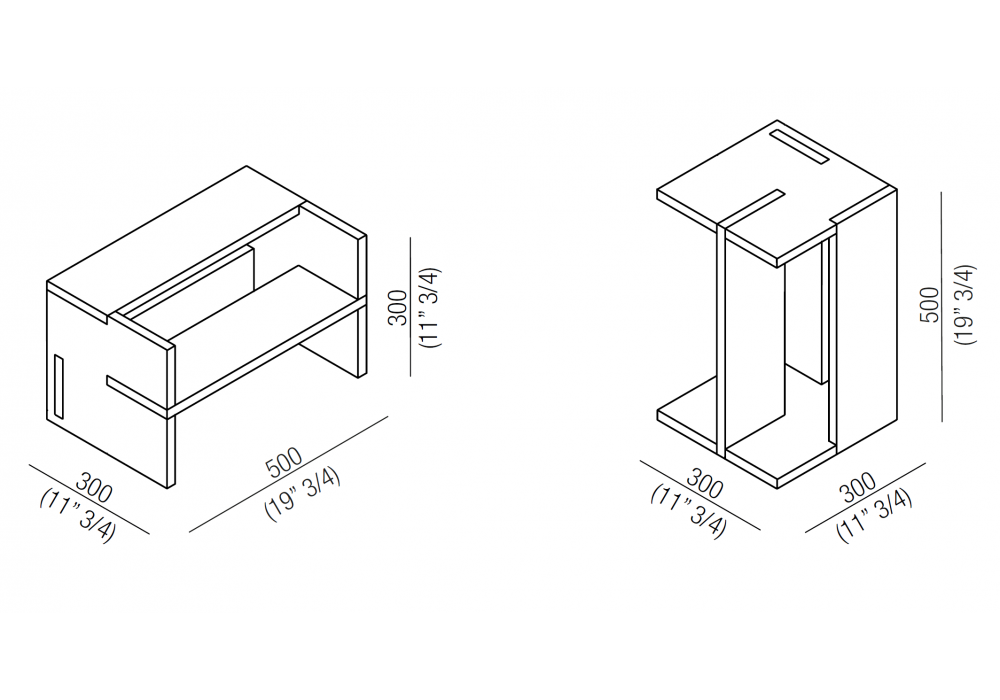 300
(11" 3/4)

300
(11" 3/4)

500
(19" 3/4)

500
(19" 3/4)

300
(11" 3/4)

300
(11" 3/4)