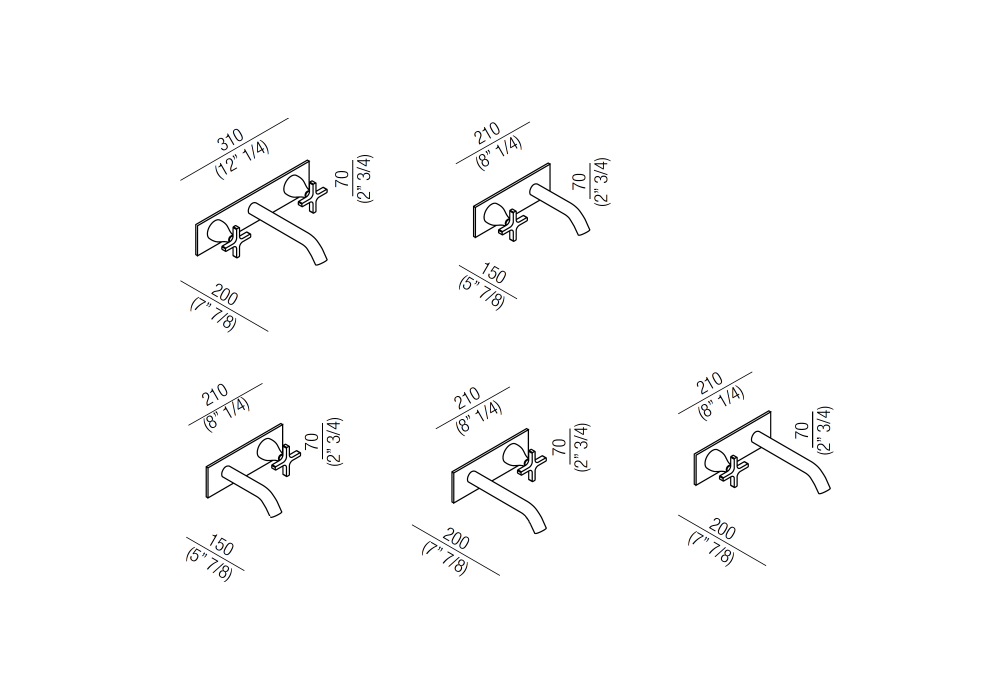 310
(12" 1/4)
70
(2" 3/4)
200
(7" 7/8)

210
(8" 1/4)
70
(2" 3/4)
150
(5" 7/8)

210
(8" 1/4)
70
(2" 3/4)
150
(5" 7/8)

210
(8" 1/4)
70
(2" 3/4)
200
(7" 7/8)

210
(8" 1/4)
70
(2" 3/4)
200
(7" 7/8)