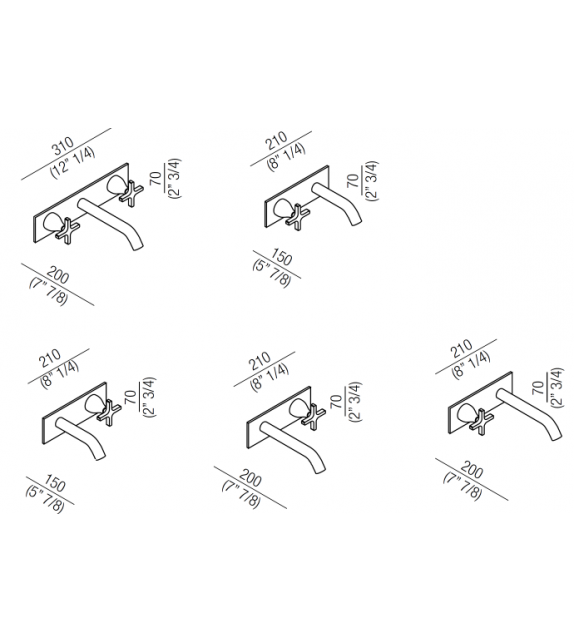 310
(12" 1/4)
70
(2" 3/4)
200
(7" 7/8)

210
(8" 1/4)
70
(2" 3/4)
150
(5" 7/8)

210
(8" 1/4)
70
(2" 3/4)
150
(5" 7/8)

210
(8" 1/4)
70
(2" 3/4)
200
(7" 7/8)

210
(8" 1/4)
70
(2" 3/4)
200
(7" 7/8)