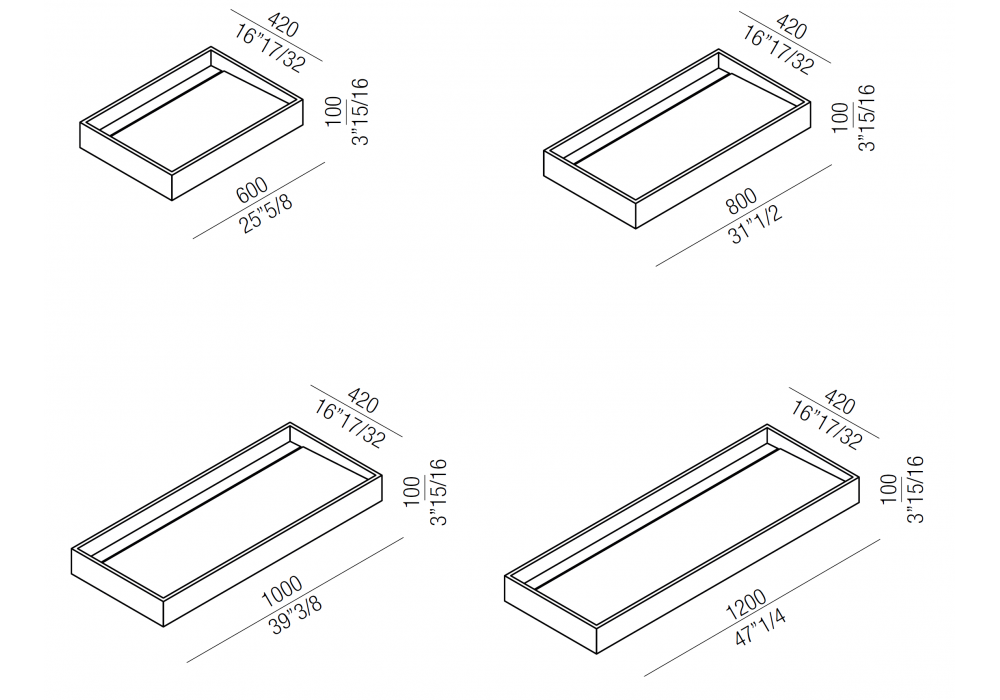 420
16"17/32
100
3"15/16
600
25"5/8

420
16"17/32
100
3"15/16
800
31"1/2

420
16"17/32
100
3"15/16
1000
39"3/8

420
16"17/32
100
3"15/16
1200
47"1/4