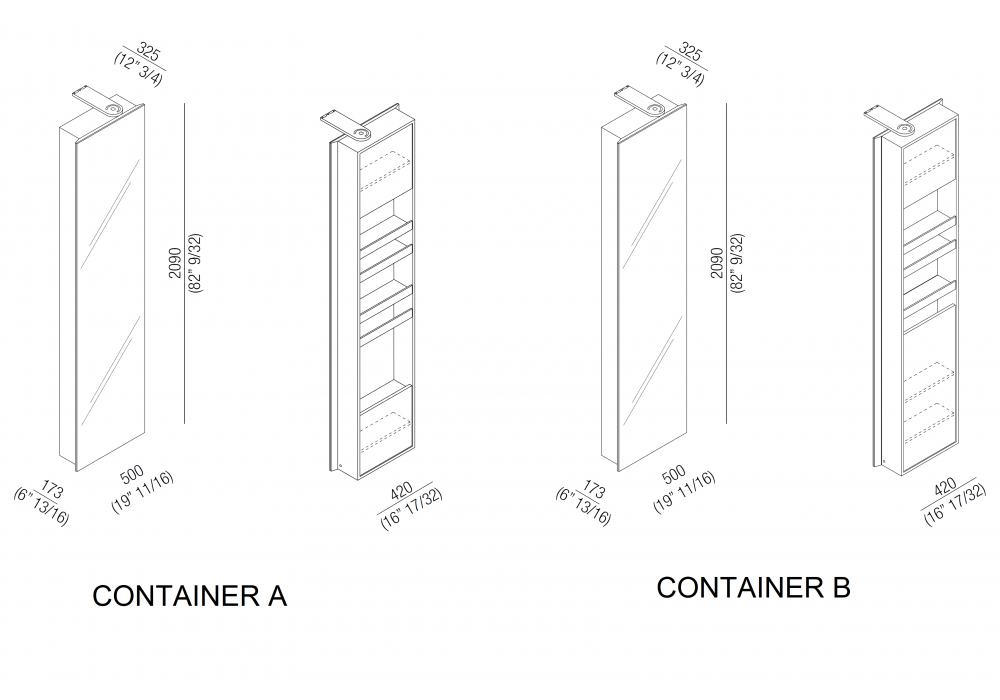 325
(12" 3/4)

2090
(82" 9/32)

173
(6" 13/16)

500
(19" 11/16)

420
(16" 17/32)

CONTAINER A

325
(12" 3/4)

2090
(82" 9/32)

173
(6" 13/16)

500
(19" 11/16)

420
(16" 17/32)

CONTAINER B