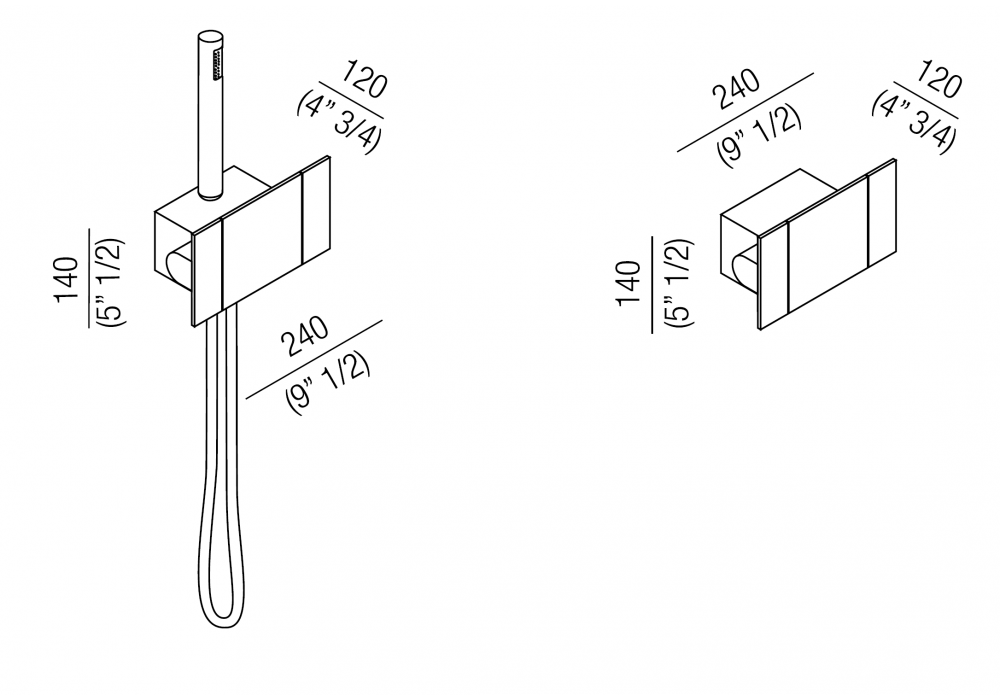 120
(4" 3/4)

140
(5" 1/2)

240
(9" 1/2)

240
(9" 1/2)

120
(4" 3/4)

140
(5" 1/2)