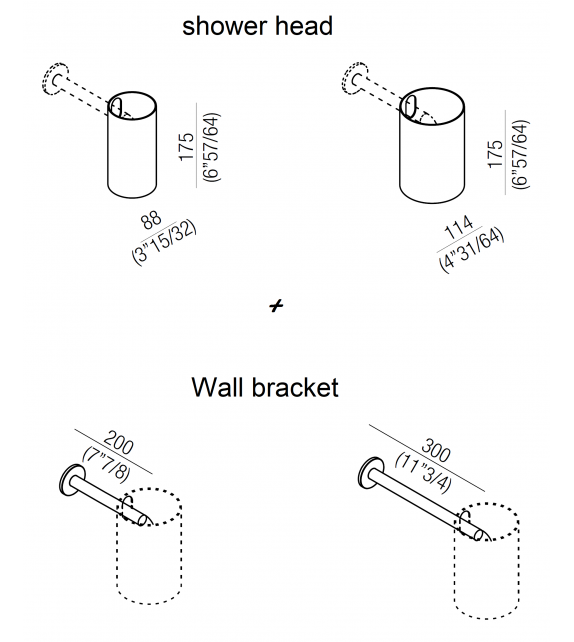 shower head

175
(6"57/64)

88
(3"15/32)

175
(6"57/64)

114
(4"31/64)

+

Wall bracket

200
(7"7/8)

300
(11"3/4)