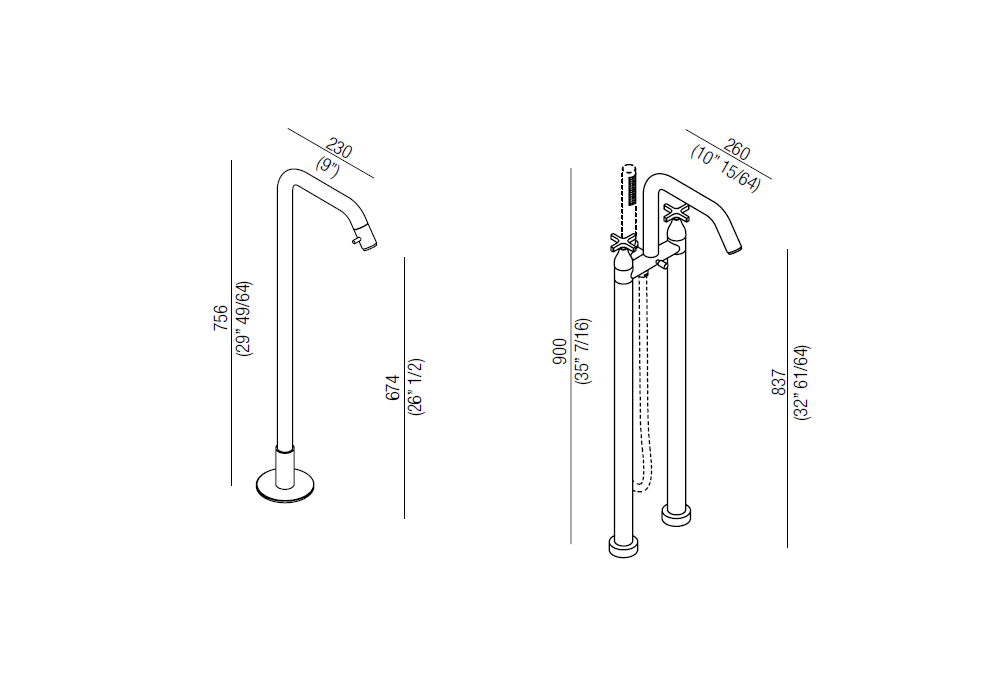 230
(9")

756
(29" 49/64)

674
(26" 1/2)

260
(10" 15/64)

900
(35" 7/16)

837
(32" 61/64)