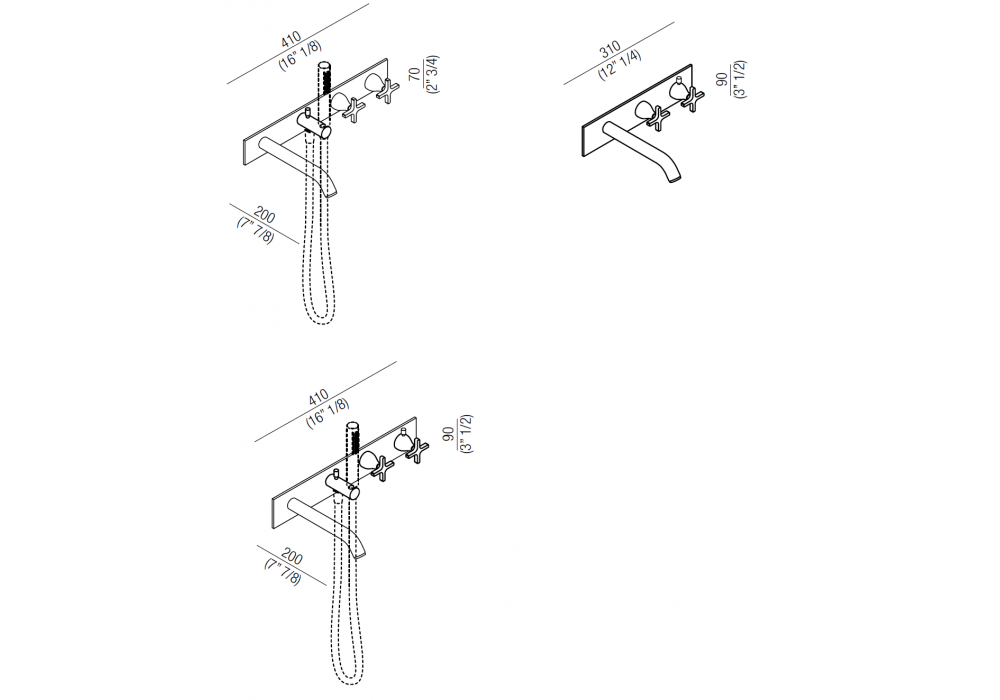 410
(16" 1/8)

70
(2" 3/4)

200
(7" 7/8)

310
(12" 1/4)

90
(3" 1/2)

410
(16" 1/8)

90
(3" 1/2)

200
(7" 7/8)