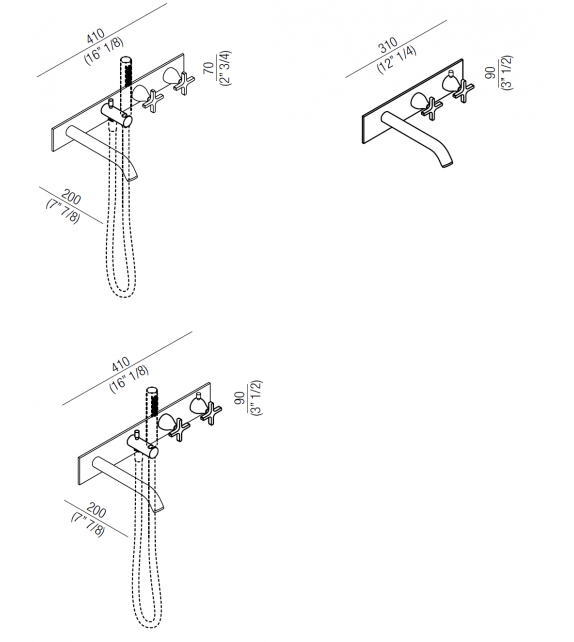 410
(16" 1/8)

70
(2" 3/4)

200
(7" 7/8)

310
(12" 1/4)

90
(3" 1/2)

410
(16" 1/8)

90
(3" 1/2)

200
(7" 7/8)