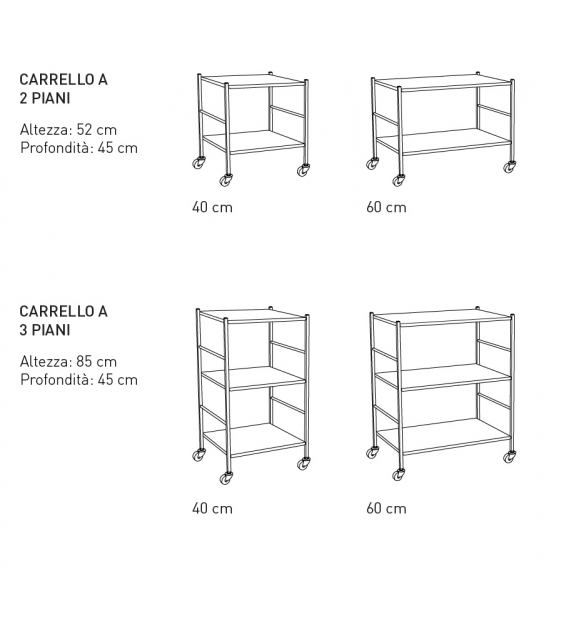 CARRELLO A
2 PIANI

Altezza: 52 cm
Profondità: 45 cm

40 cm

60 cm

CARRELLO A
3 PIANI

Altezza: 85 cm
Profondità: 45 cm

40 cm

60 cm