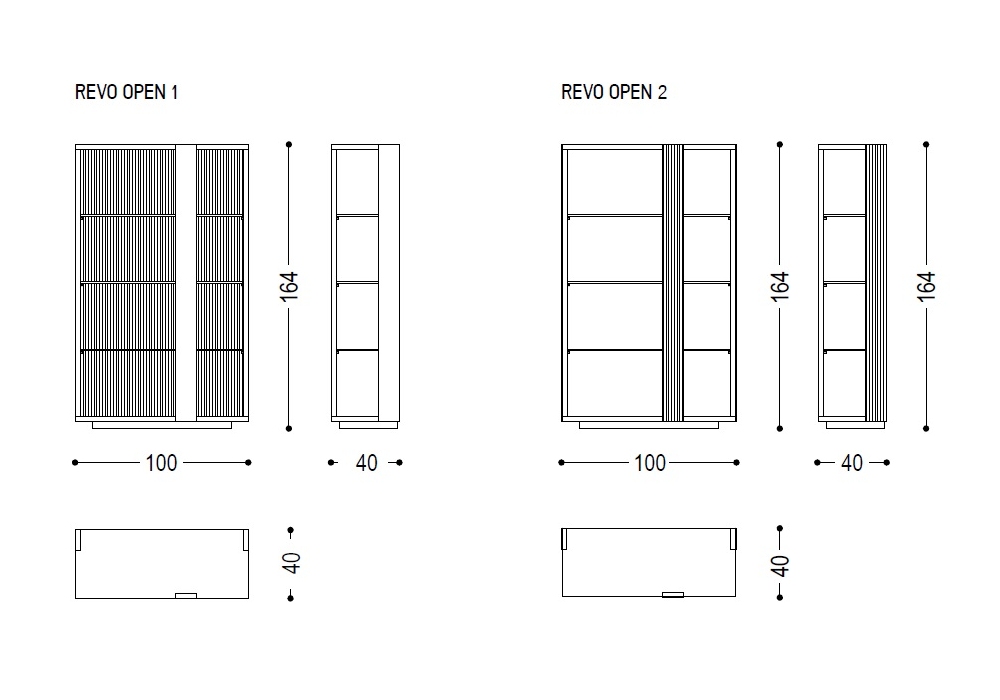 REVO OPEN 1

164

100

40

40

REVO OPEN 2

164

164

100

40

40