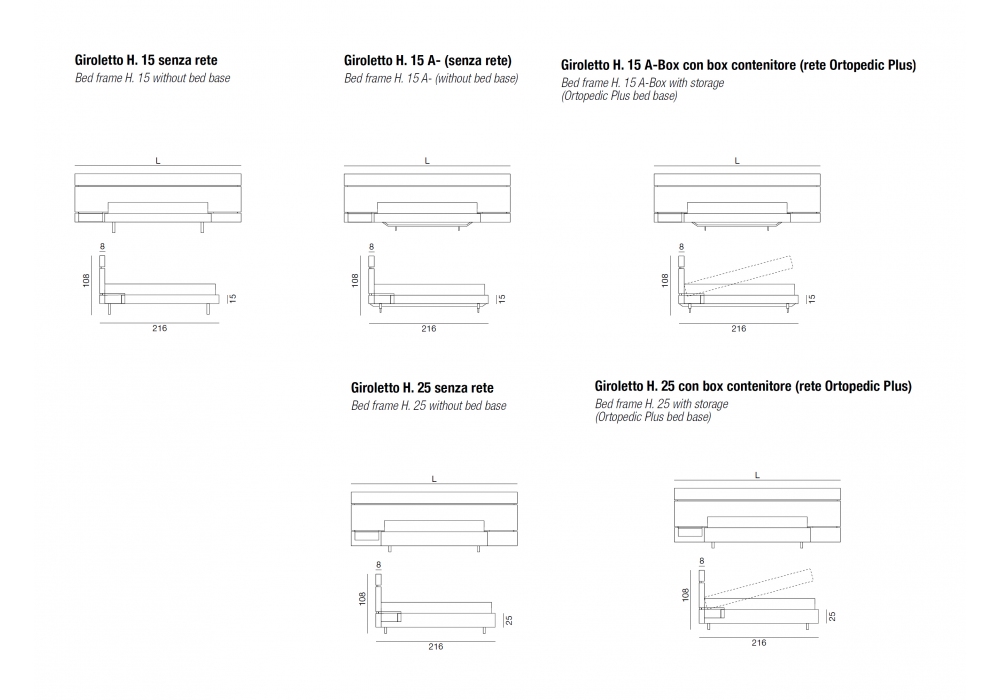 Giroletto H. 15 senza rete
Bed frame H. 15 without bed base

L

8

108

15

216

Giroletto H. 15 A- (senza rete)
Bed frame H. 15 A- (without bed base)

L

8

108

15

216

Giroletto H. 15 A-Box con box contenitore (rete Ortopedic Plus)
Bed frame H. 15 A-Box with storage
(Ortopedic Plus bed base)

L

8

108

15

216

Giroletto H. 25 senza rete
Bed frame H. 25 without bed base

L

8

108

25

216

Giroletto H. 25 con box contenitore (rete Ortopedic Plus)
Bed frame H. 25 with storage
(Ortopedic Plus bed base)

L

8

108

25

216